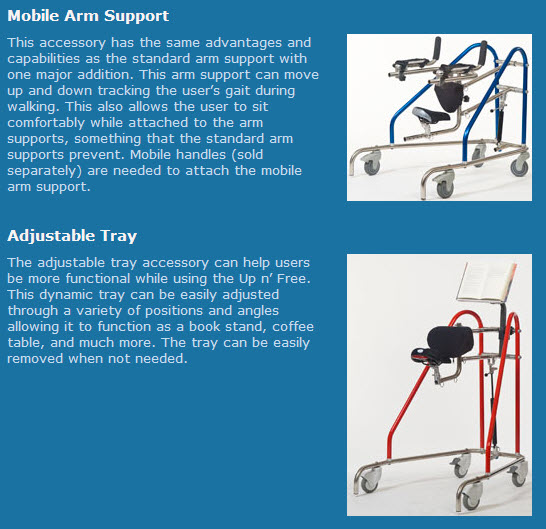 Mobile Arm Support

This accessory has the same advantages and capabilities as the standard arm support with one major addition. This arm support can move up and down tracking the user's gait during walking. This also allows the user to sit comfortably while attached to the arm supports, something that the standard arm supports prevent. Mobile handles (sold separately) are needed to attach the mobile arm support.

Adjustable Tray

The adjustable tray accessory can help users be more functional while using the Up n' Free. This dynamic tray can be easily adjusted through a variety of positions and angles allowing it to function as a book stand, coffee table, and much more. The tray can be easily removed when not needed.